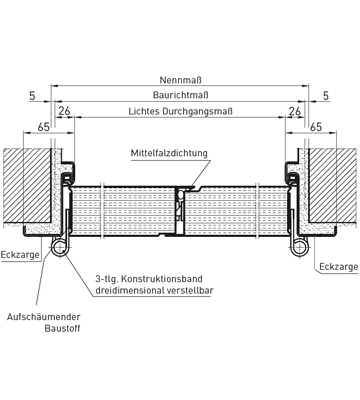 Nennmaß

5

Baurichtmaß

5

26

Lichtes Durchgangsmaß

26

65

65

Mittelfalzdichtung

Eckzarge

Eckzarge

3-tlg. Konstruktionsband dreidimensional verstellbar

Aufschäumender Baustoff