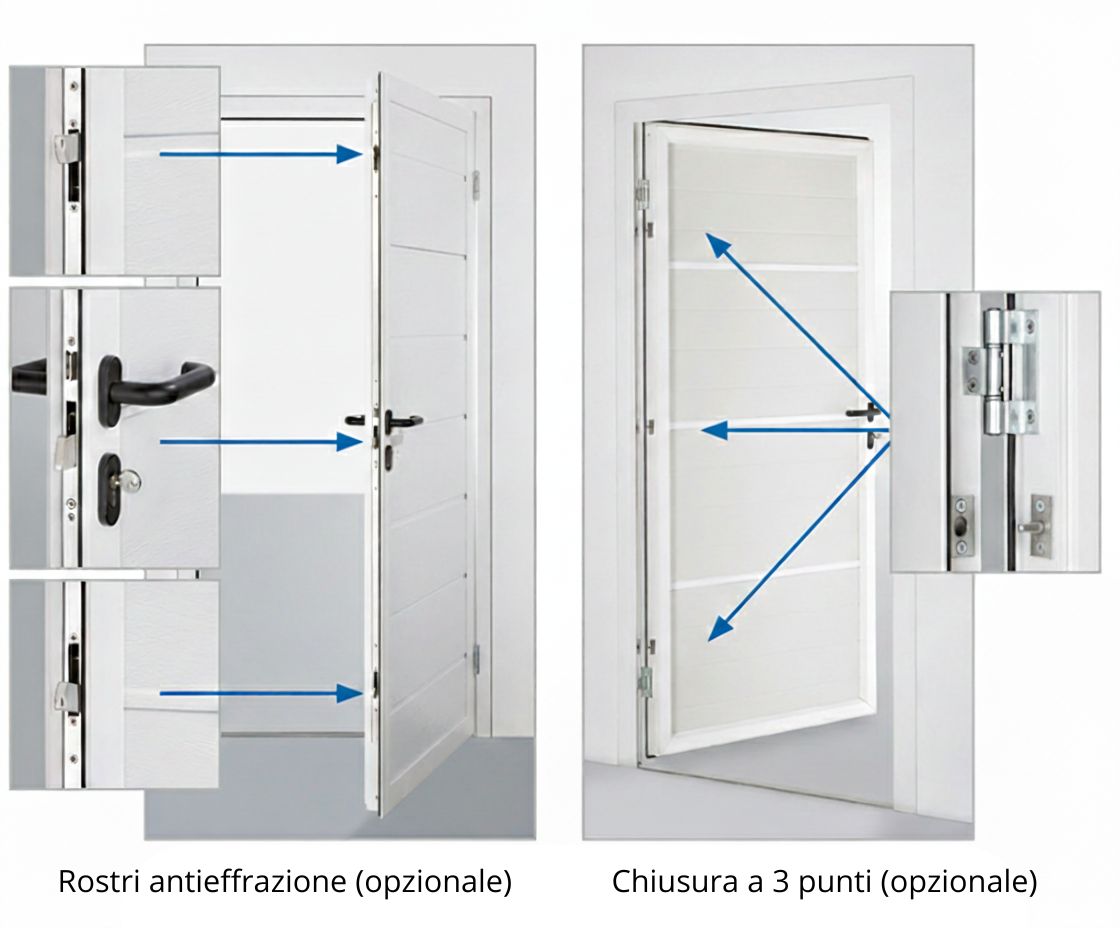 Rostri antieffrazione (opzionale)

Chiusura a 3 punti (opzionale)